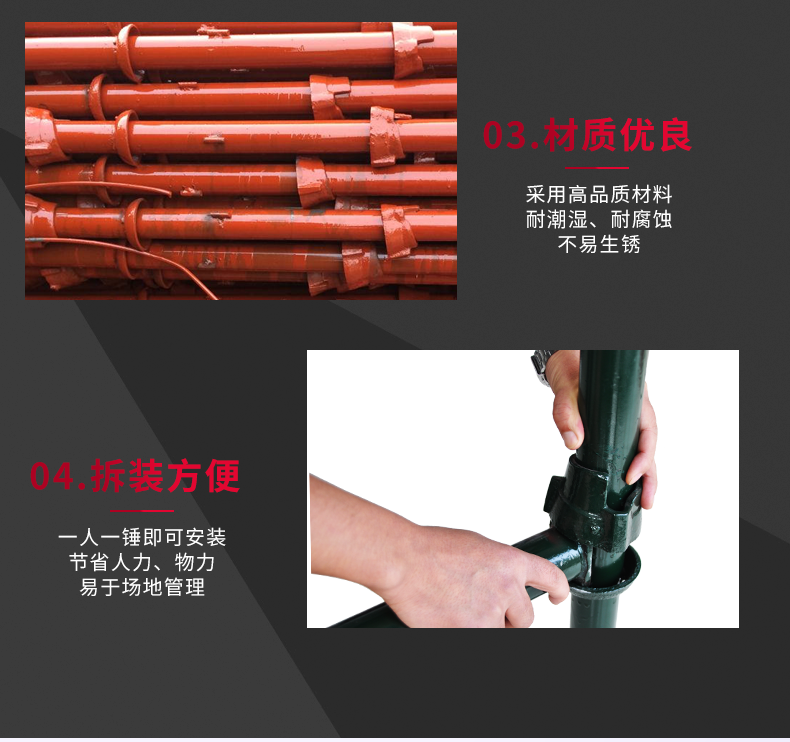 03.材质优良

采用高品质材料
耐潮湿、耐腐蚀
不易生锈

04.拆装方便

一人一锤即可安装
节省人力、物力
易于场地管理